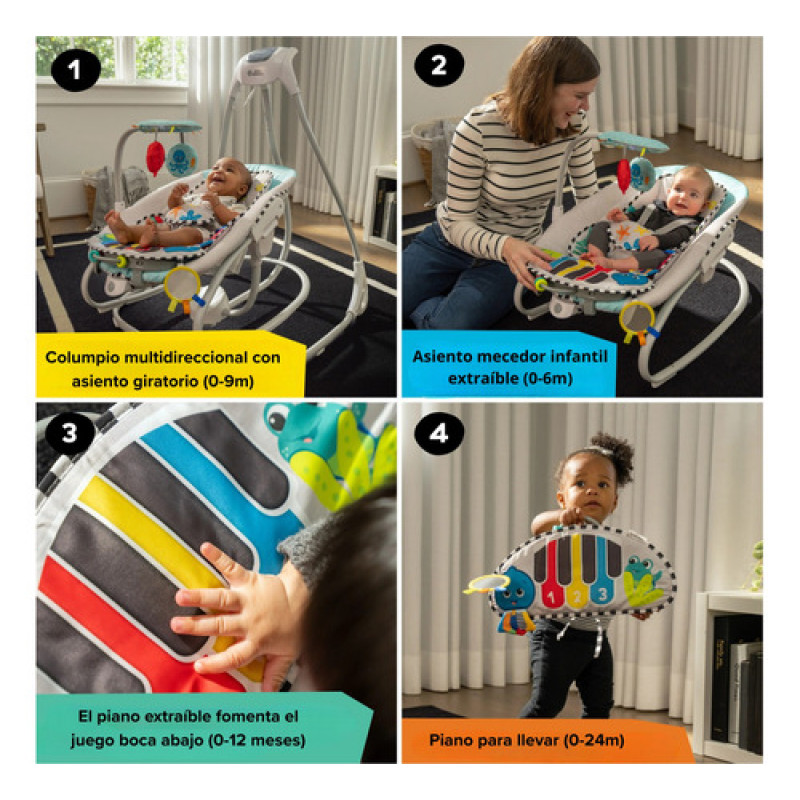 1

Columpio multidireccional con asiento giratorio (0-9m)

2

Asiento mecedor infantil extraíble (0-6m)

3

El piano extraíble fomenta el juego boca abajo (0-12 meses)

4

1 2 3

Piano para llevar (0-24m)